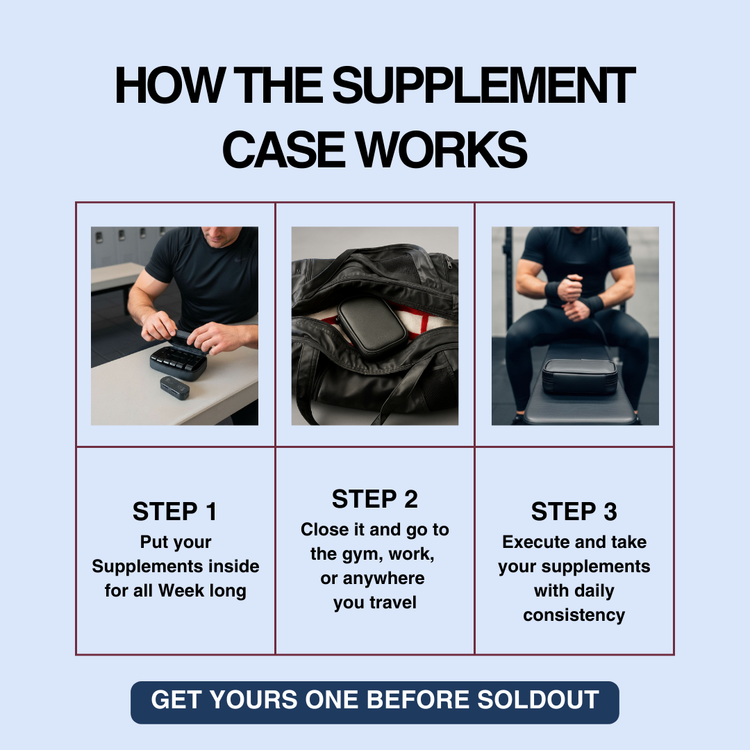 HOW THE SUPPLEMENT CASE WORKS

STEP 1
Put your Supplements inside for all Week long

STEP 2
Close it and go to the gym, work, or anywhere you travel

STEP 3
Execute and take your supplements with daily consistency

GET YOURS ONE BEFORE SOLDOUT